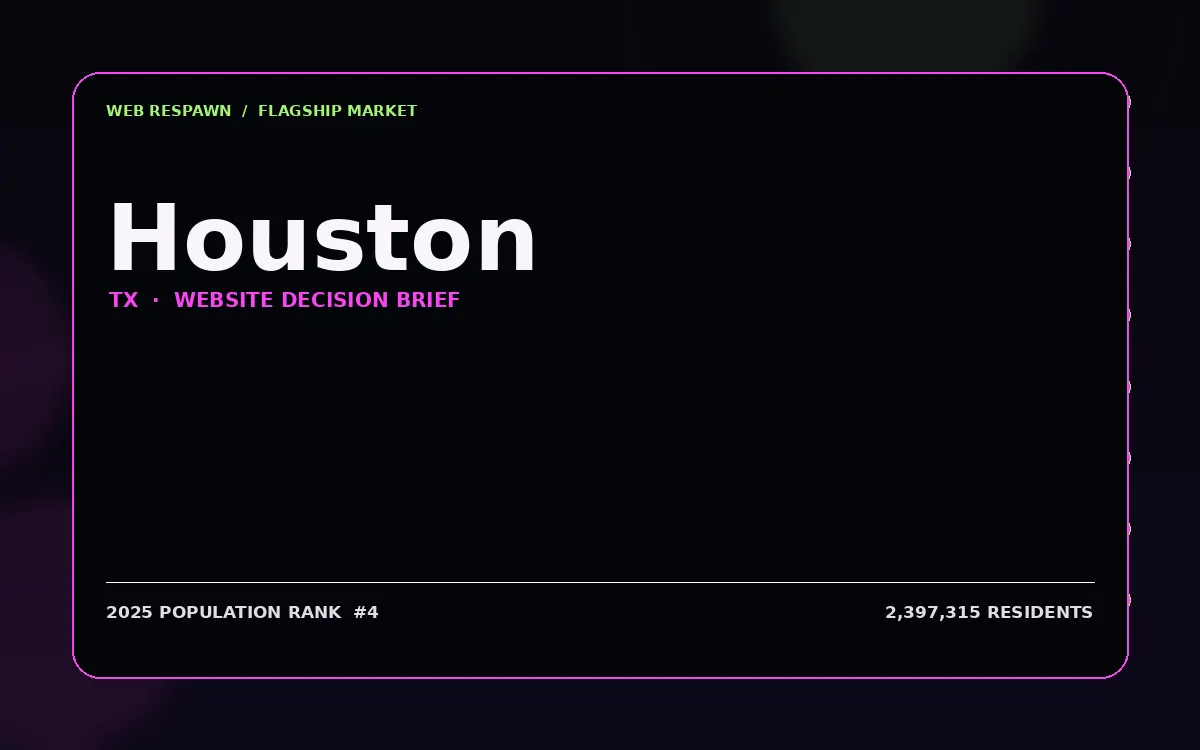 WEB RESPAWN / FLAGSHIP MARKET

Houston

TX · WEBSITE DECISION BRIEF

2025 POPULATION RANK #4

2,397,315 RESIDENTS